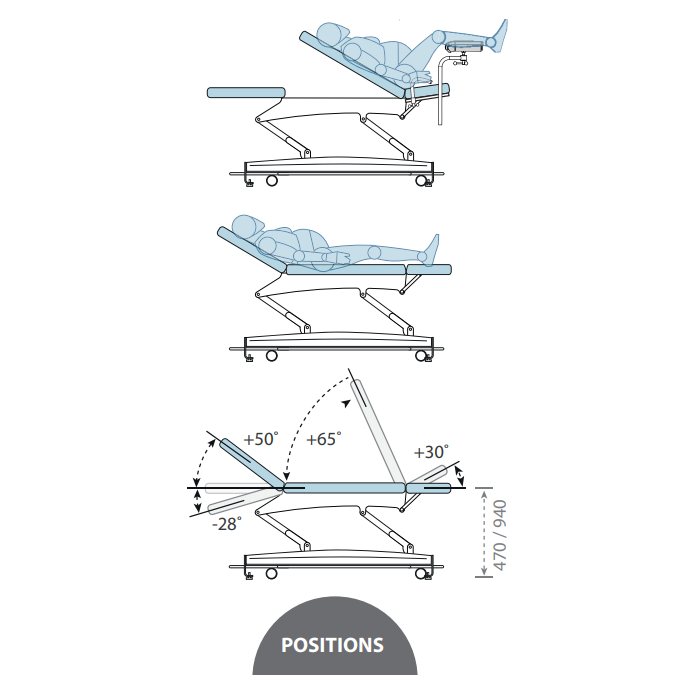 +50°
+65°
+30°
-28°
470 / 940
POSITIONS